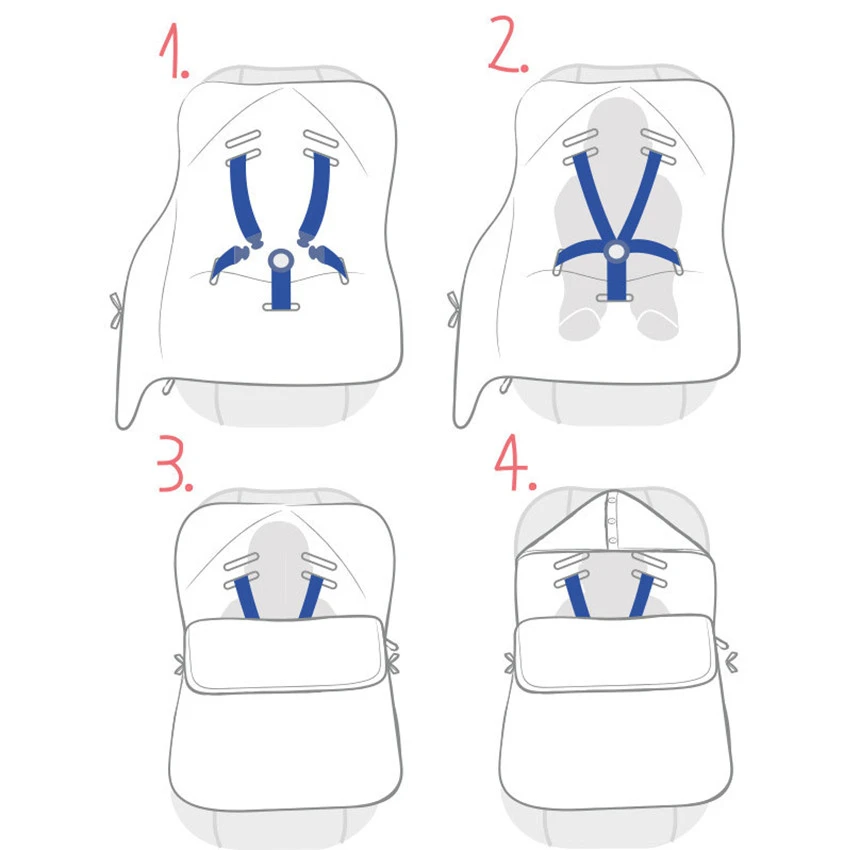 1.

2.

3.

4.